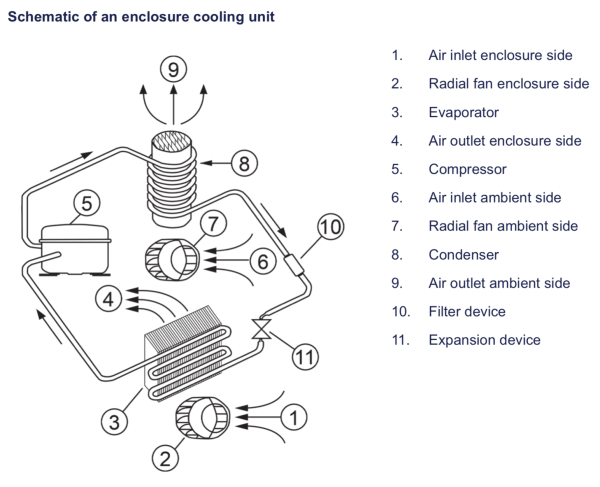 Schematic of an enclosure cooling unit

9
8
5
7
10
6
4
11
3
1
2

1. Air inlet enclosure side
2. Radial fan enclosure side
3. Evaporator
4. Air outlet enclosure side
5. Compressor
6. Air inlet ambient side
7. Radial fan ambient side
8. Condenser
9. Air outlet ambient side
10. Filter device
11. Expansion device